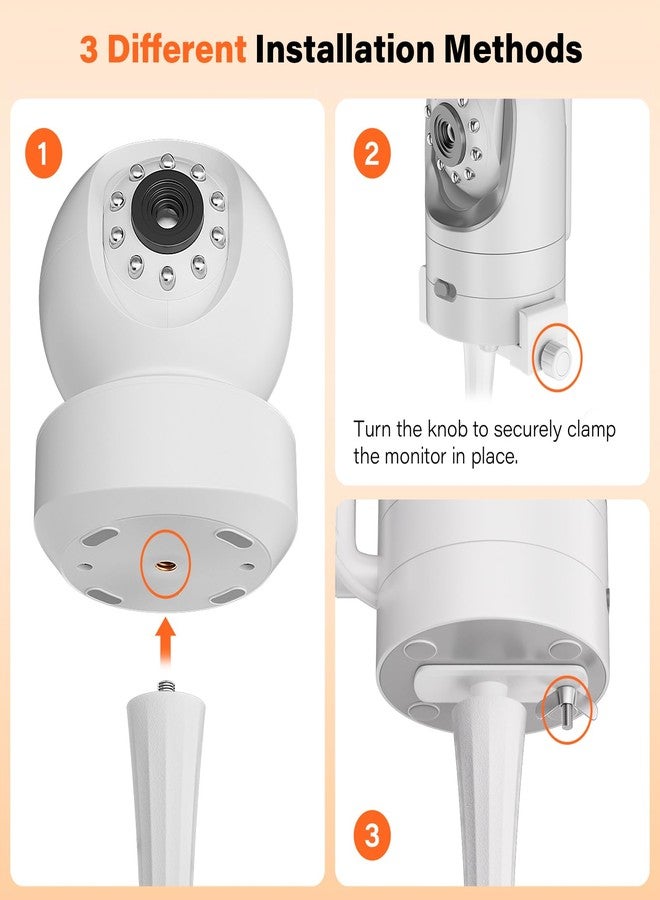 3 Different Installation Methods

1

2

Turn the knob to securely clamp the monitor in place.

3